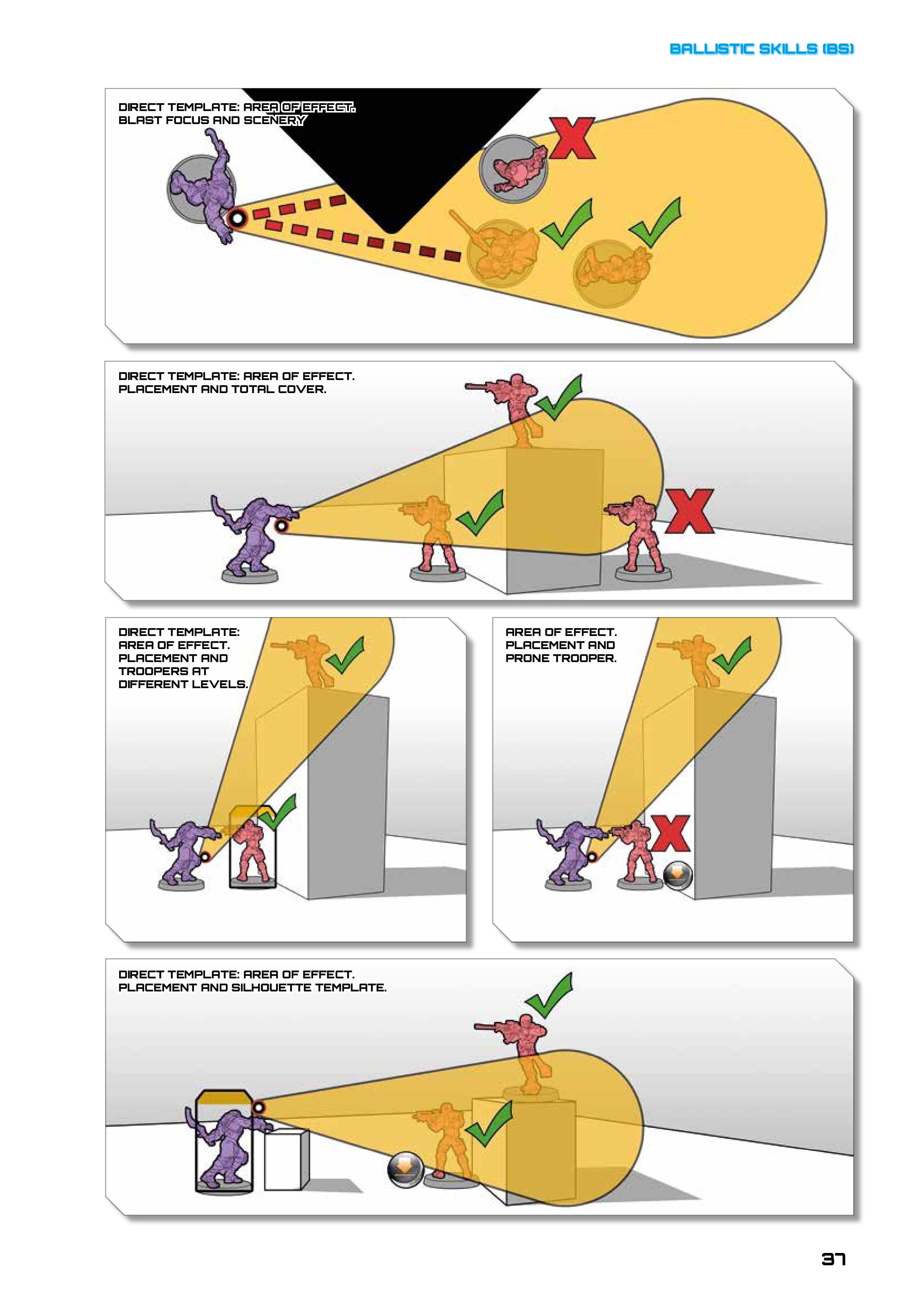 BALLISTIC SKILLS (BS)

DIRECT TEMPLATE: AREA OF EFFECT. BLAST FOCUS AND SCENERY

DIRECT TEMPLATE: AREA OF EFFECT. PLACEMENT AND TOTAL COVER.

DIRECT TEMPLATE: AREA OF EFFECT. PLACEMENT AND TROOPERS AT DIFFERENT LEVELS.

AREA OF EFFECT. PLACEMENT AND PRONE TROOPER.

DIRECT TEMPLATE: AREA OF EFFECT. PLACEMENT AND SILHOUETTE TEMPLATE.

37